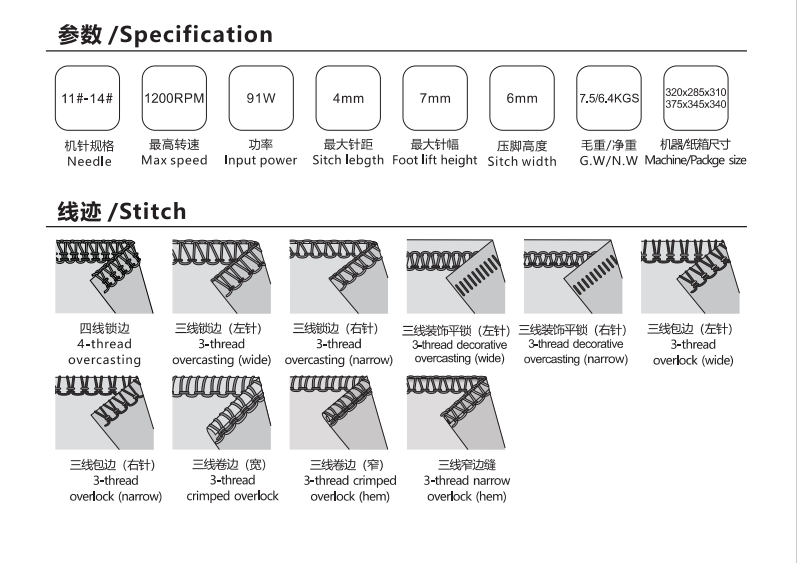 参数 /Specification

11#-14#
机针规格
Needle

1200RPM
最高转速
Max speed

91W
功率
Input power

4mm
最大针距
Sitch lebgth

7mm
最大针幅
Foot lift height

6mm
压脚高度
Sitch width

7.5/6.4KGS
毛重/净重
G.W/N.W

320x285x310
375x345x340
机器/纸箱尺寸
Machine/Packge size

线迹 /Stitch

四线锁边
4-thread
overcasting

三线锁边（左针）
3-thread
overcasting (wide)

三线锁边（右针）
3-thread
overcasting (narrow)

三线装饰平锁（左针）
3-thread decorative
overcasting (wide)

三线装饰平锁（右针）
3-thread decorative
overcasting (narrow)

三线包边（左针）
3-thread
overlock (wide)

三线包边（右针）
3-thread
overlock (narrow)

三线卷边（宽）
3-thread
crimped overlock

三线卷边（窄）
3-thread crimped
overlock (hem)

三线窄边缝
3-thread narrow
overlock (hem)